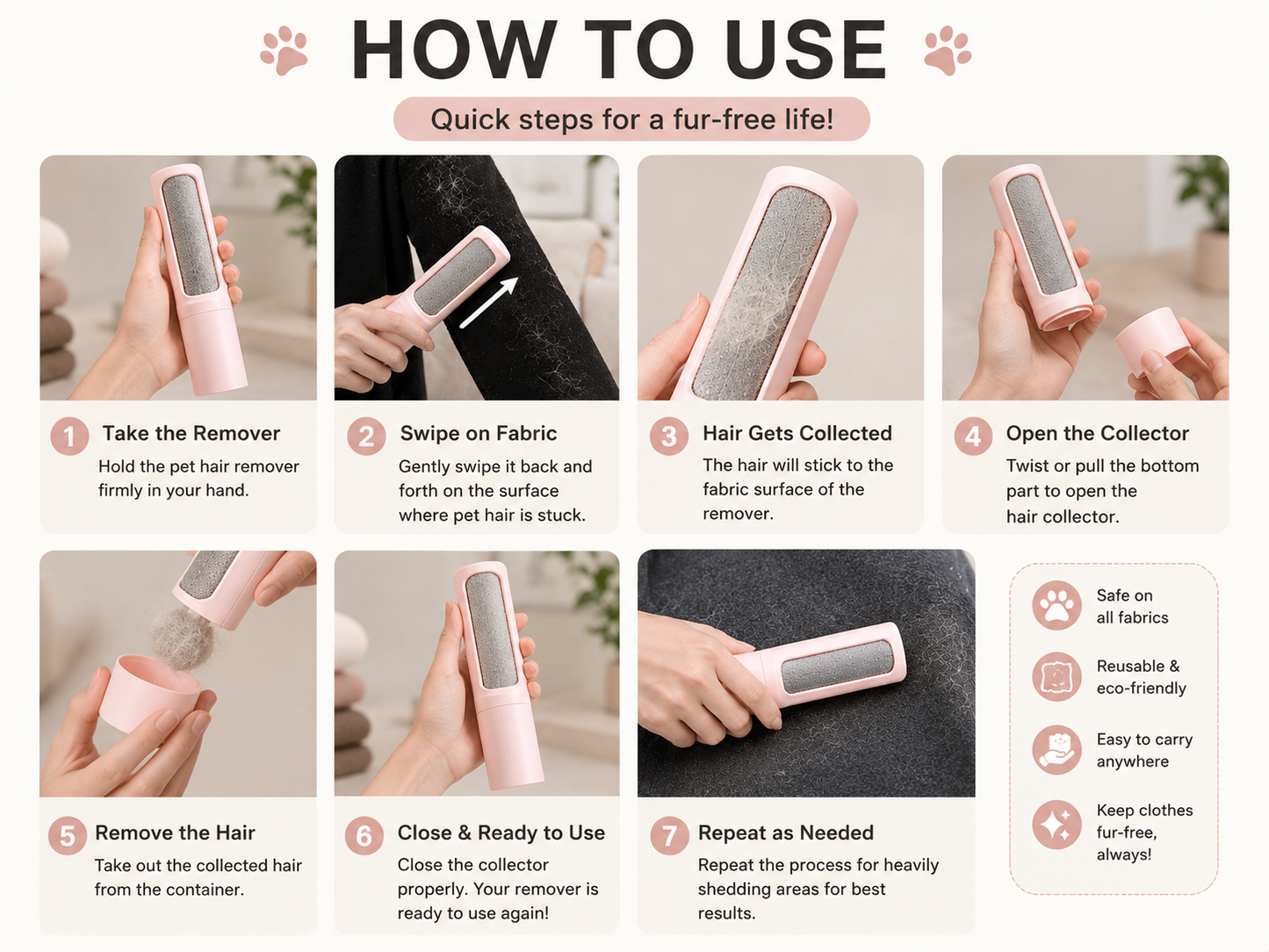 HOW TO USE

Quick steps for a fur-free life!

1 Take the Remover
Hold the pet hair remover firmly in your hand.

2 Swipe on Fabric
Gently swipe it back and forth on the surface where pet hair is stuck.

3 Hair Gets Collected
The hair will stick to the fabric surface of the remover.

4 Open the Collector
Twist or pull the bottom part to open the hair collector.

5 Remove the Hair
Take out the collected hair from the container.

6 Close & Ready to Use
Close the collector properly. Your remover is ready to use again!

7 Repeat as Needed
Repeat the process for heavily shedding areas for best results.

Safe on all fabrics

Reusable & eco-friendly

Easy to carry anywhere

Keep clothes fur-free, always!